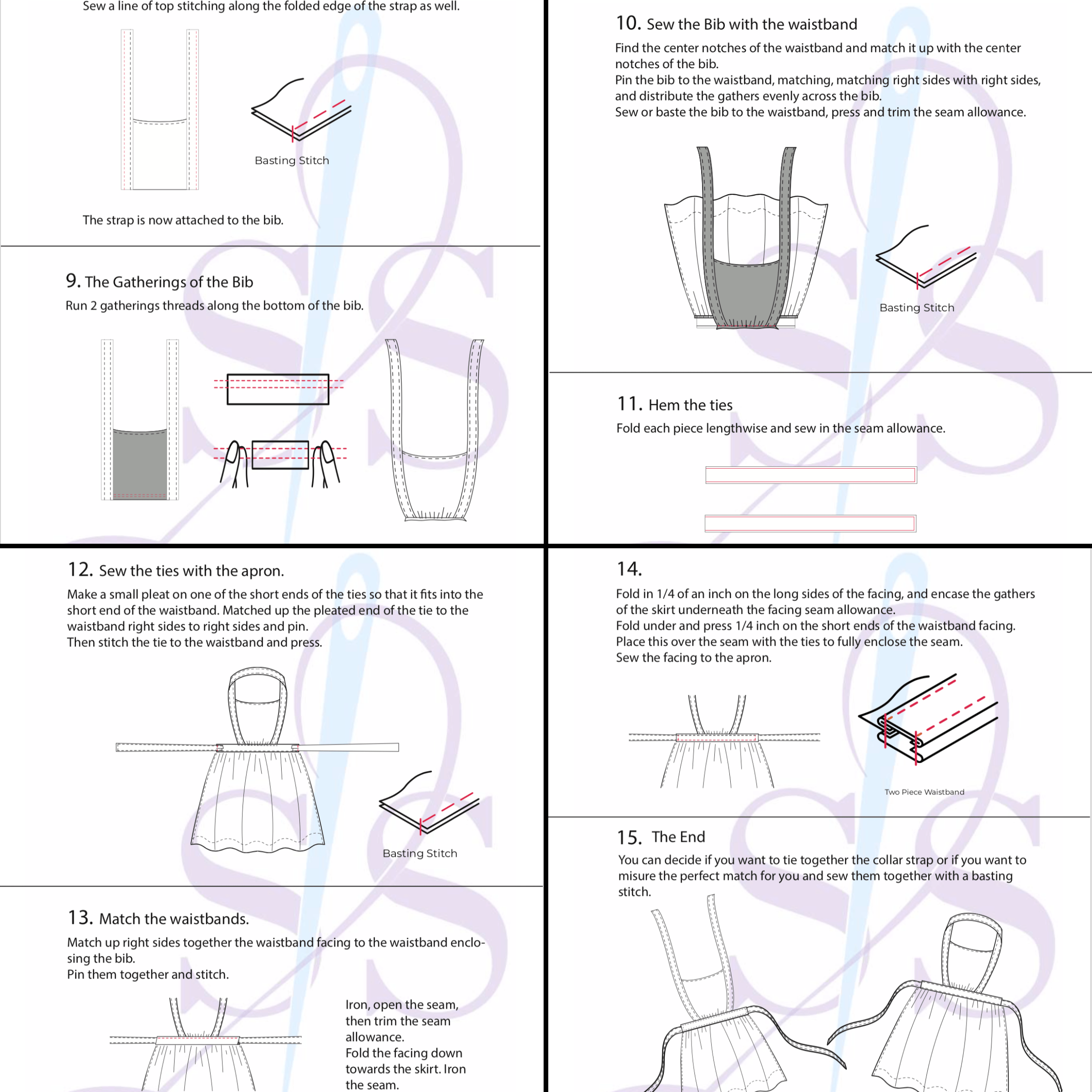 Sew a line of top stitching along the folded edge of the strap as well.

Basting Stitch

The strap is now attached to the bib.

9. The Gatherings of the Bib

Run 2 gatherings threads along the bottom of the bib.

10. Sew the Bib with the waistband

Find the center notches of the waistband and match it up with the center notches of the bib.
Pin the bib to the waistband, matching, matching right sides with right sides, and distribute the gathers evenly across the bib.
Sew or baste the bib to the waistband, press and trim the seam allowance.

Basting Stitch

11. Hem the ties

Fold each piece lengthwise and sew in the seam allowance.

12. Sew the ties with the apron.

Make a small pleat on one of the short ends of the ties so that it fits into the short end of the waistband. Matched up the pleated end of the tie to the waistband right sides to right sides and pin.
Then stitch the tie to the waistband and press.

Basting Stitch

13. Match the waistbands.

Match up right sides together the waistband facing to the waistband enclosing the bib.
Pin them together and stitch.

Iron, open the seam, then trim the seam allowance.
Fold the facing down towards the skirt. Iron the seam.

14.

Fold in 1/4 of an inch on the long sides of the facing, and encase the gathers of the skirt underneath the facing seam allowance.
Fold under and press 1/4 inch on the short ends of the waistband facing.
Place this over the seam with the ties to fully enclose the seam.
Sew the facing to the apron.

Two Piece Waistband

15. The End

You can decide if you want to tie together the collar strap or if you want to misure the perfect match for you and sew them together with a basting stitch.